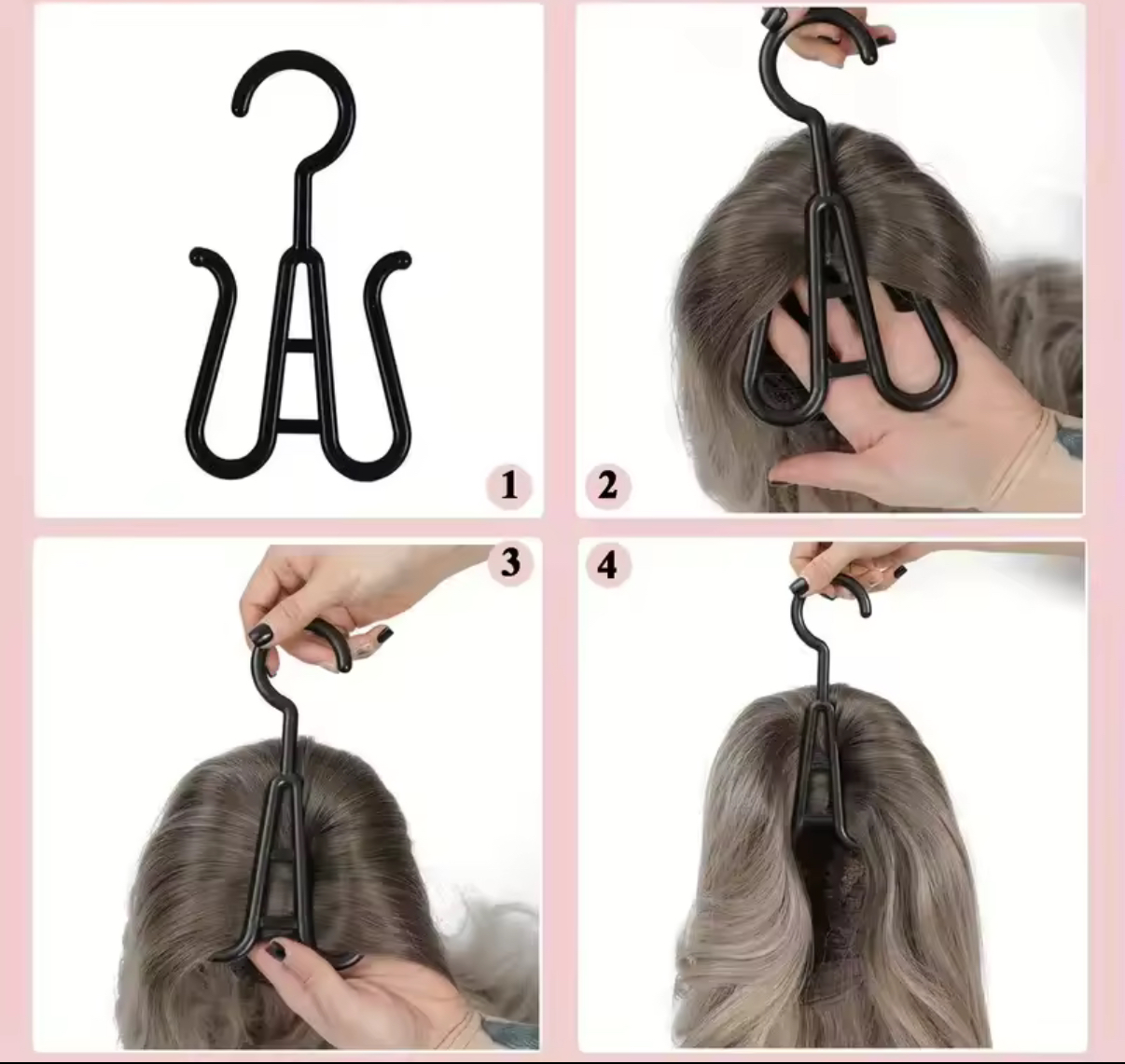 1

2

3

4